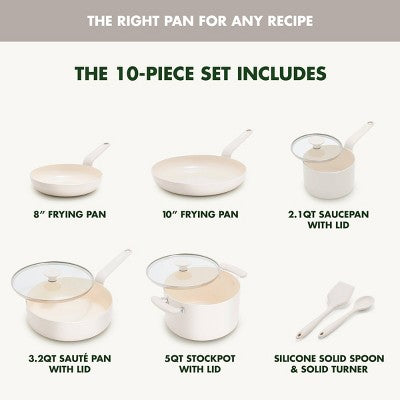 THE RIGHT PAN FOR ANY RECIPE

THE 10-PIECE SET INCLUDES

8″ FRYING PAN

10″ FRYING PAN

2.1QT SAUCEPAN WITH LID

3.2QT SAUTÉ PAN WITH LID

5QT STOCKPOT WITH LID

SILICONE SOLID SPOON & SOLID TURNER